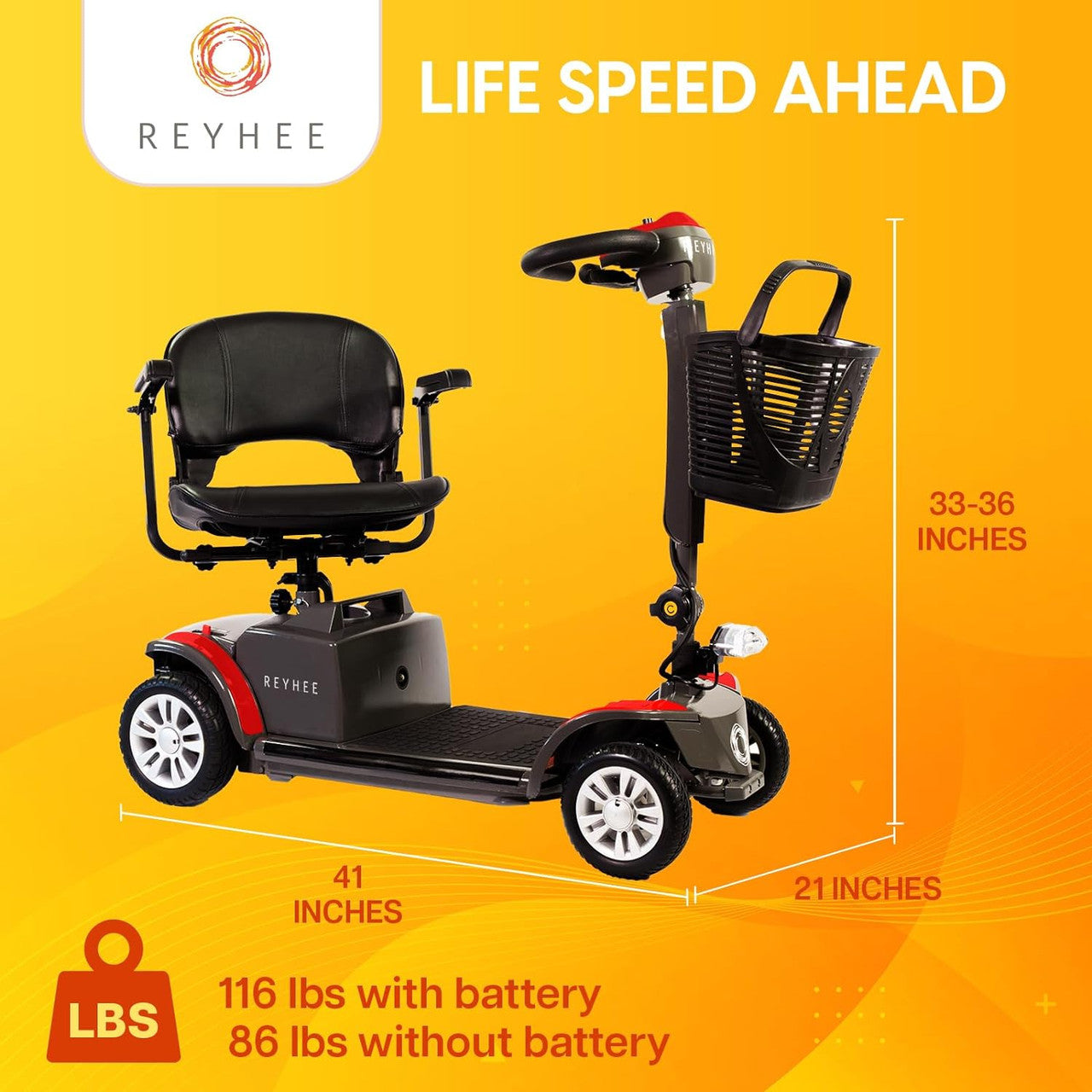 REYHEE

LIFE SPEED AHEAD

EYH

REYHEE

33-36 INCHES

41 INCHES

21 INCHES

LBS

116 lbs with battery
86 lbs without battery